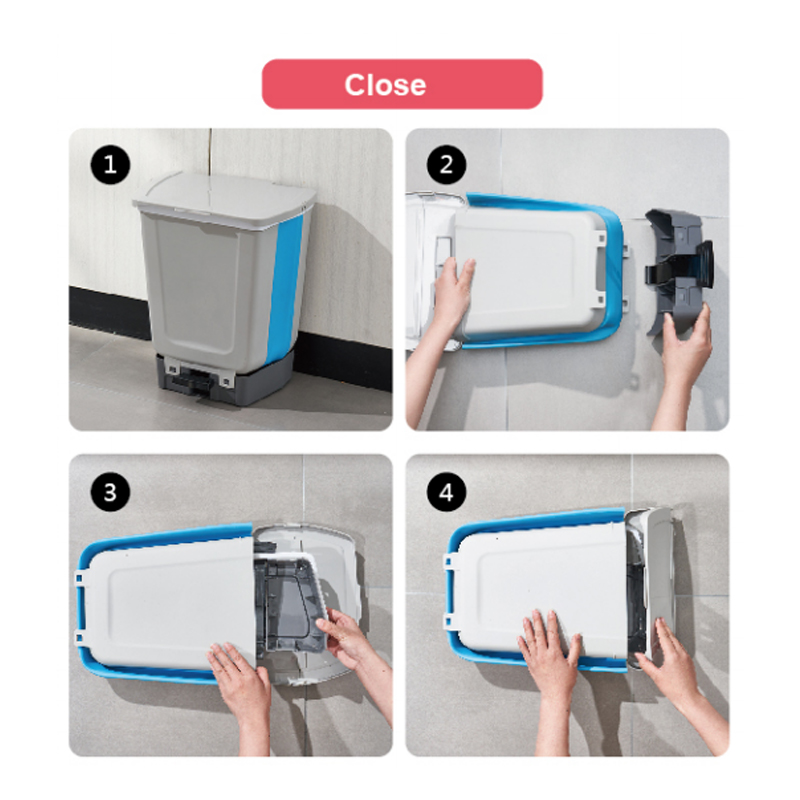 Close

1

2

3

4