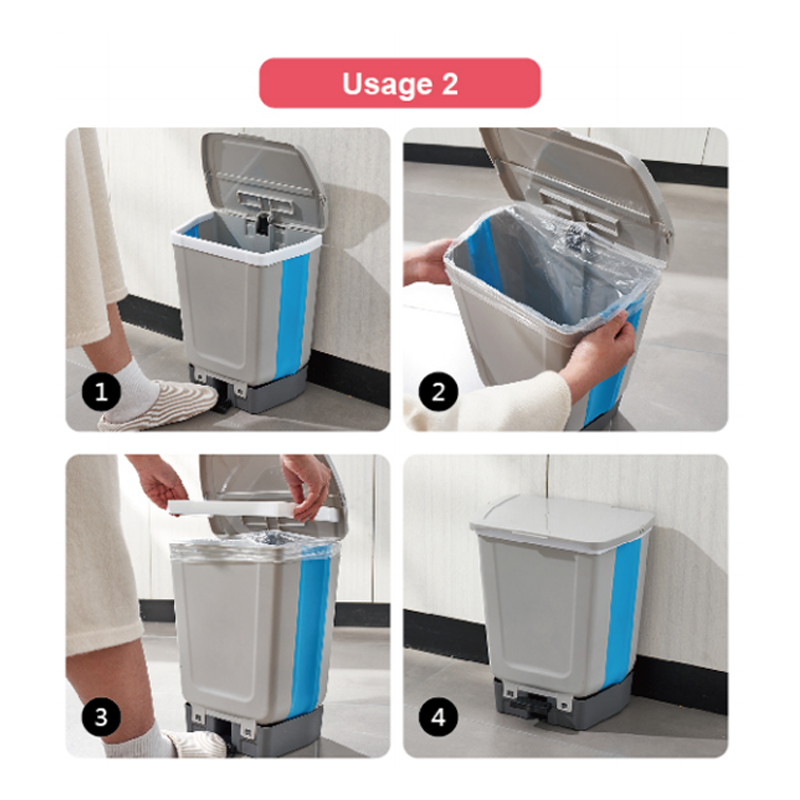 Usage 2

1

2

3

4